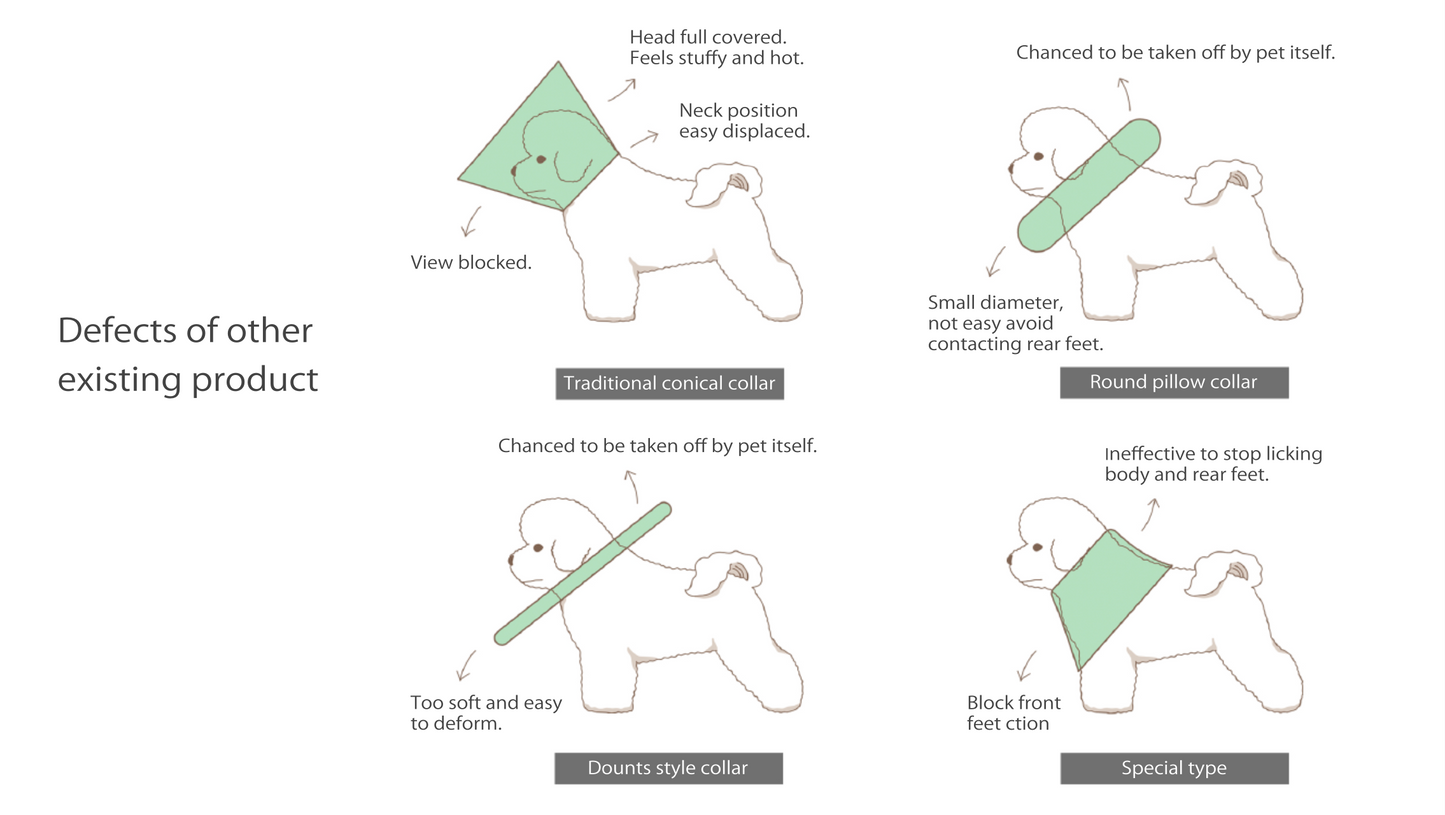 Defects of other existing product

Head full covered.
Feels stuffy and hot.

Neck position
easy displaced.

View blocked.

Traditional conical collar

Chanced to be taken off by pet itself.

Small diameter,
not easy avoid
contacting rear feet.

Round pillow collar

Chanced to be taken off by pet itself.

Too soft and easy
to deform.

Dounts style collar

Ineffective to stop licking
body and rear feet.

Block front
feet ction

Special type